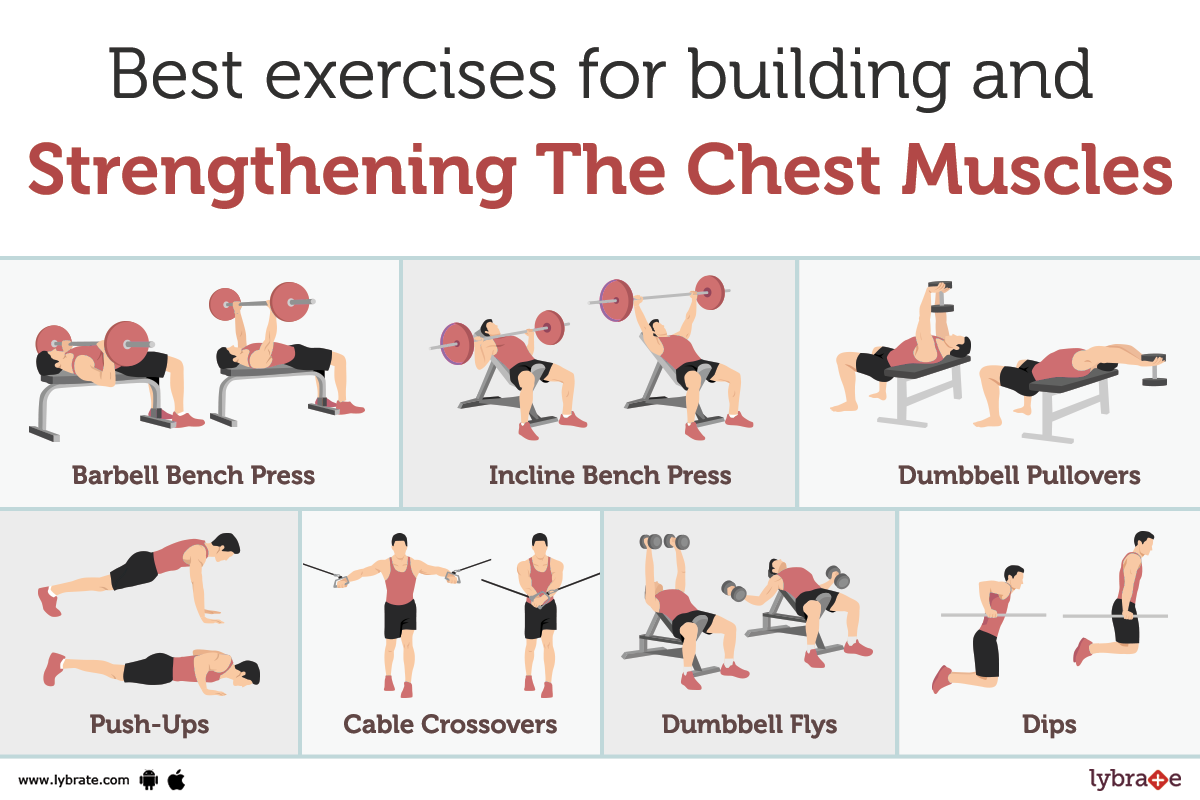 Best exercises for building and
Strengthening The Chest Muscles

Barbell Bench Press

Incline Bench Press

Dumbbell Pullovers

Push-Ups

Cable Crossovers

Dumbbell Flys

Dips

www.lybrate.com

lybrate