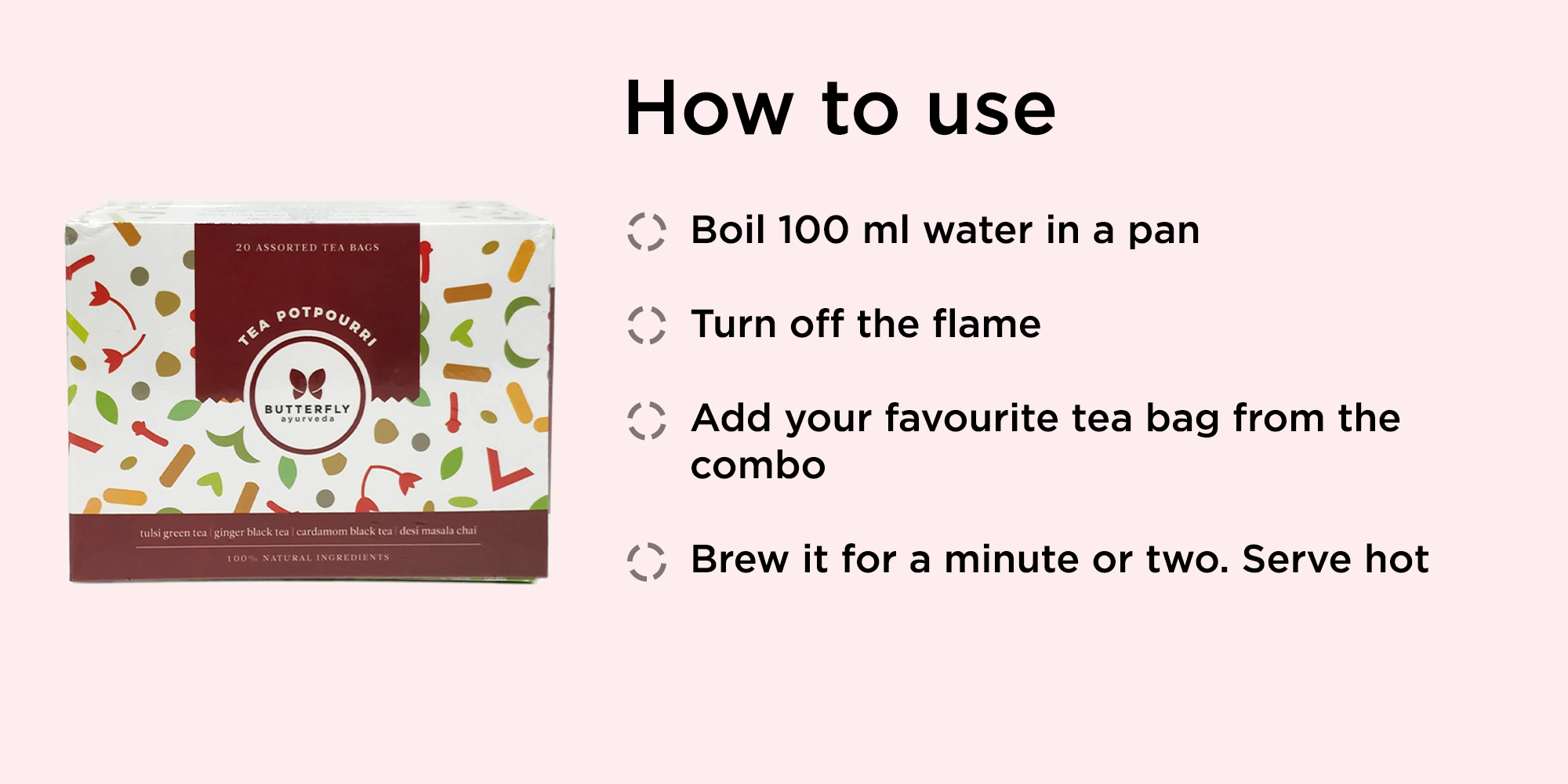 20 ASSORTED TEA BAGS

TEA POTPOURRI

BUTTERFLY
ayurveda

tulsi green tea | ginger black tea | cardamom black tea | desi masala chai

100% NATURAL INGREDIENTS

How to use

Boil 100 ml water in a pan

Turn off the flame

Add your favourite tea bag from the combo

Brew it for a minute or two. Serve hot