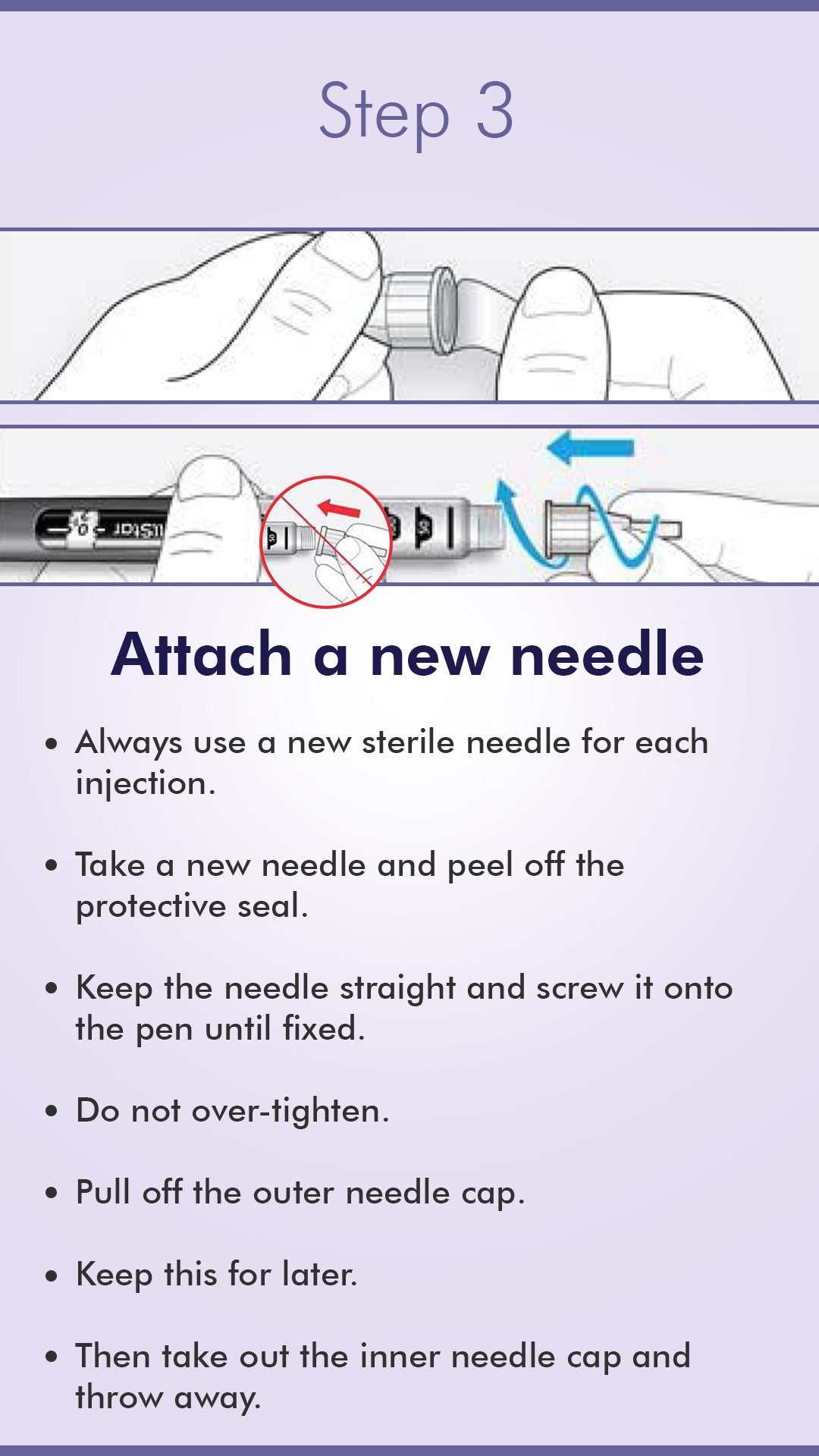 Step 3

Attach a new needle

• Always use a new sterile needle for each injection.

• Take a new needle and peel off the protective seal.

• Keep the needle straight and screw it onto the pen until fixed.

• Do not over-tighten.

• Pull off the outer needle cap.

• Keep this for later.

• Then take out the inner needle cap and throw away.